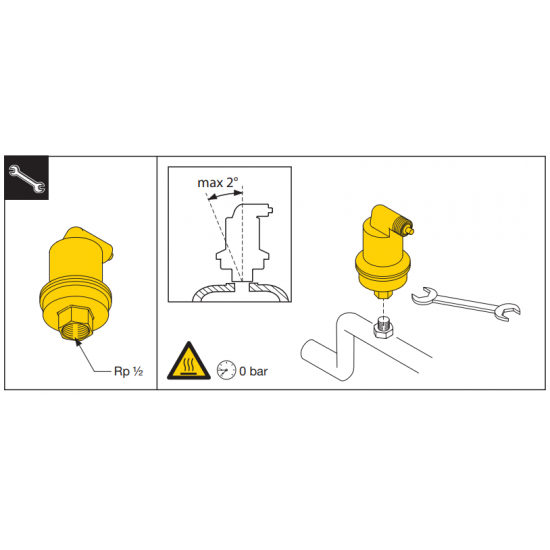 Rp ½

max 2°

0 bar