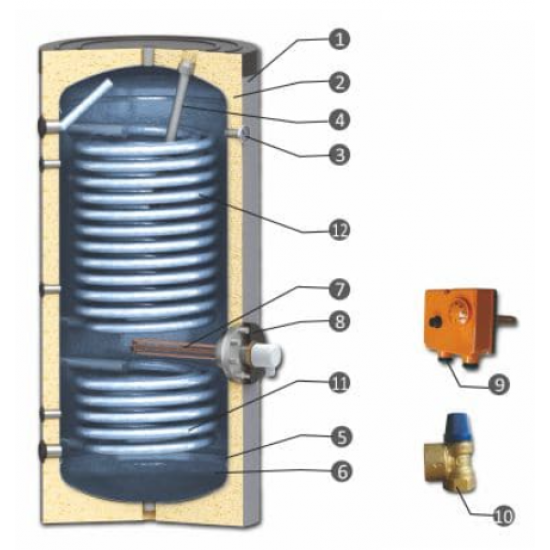 1
2
4
3
12
7
8
11
5
6
9
10