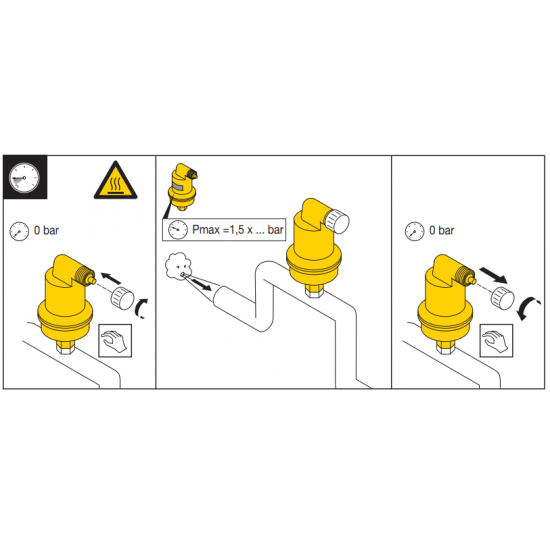 0 bar

Pmax =1,5 x ... bar

0 bar