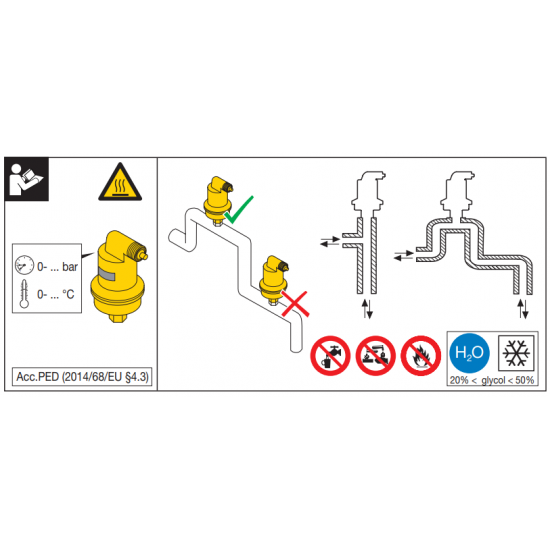 0- ... bar

0- ... °C

Acc.PED (2014/68/EU §4.3)

$H_2O$

20% < glycol < 50%